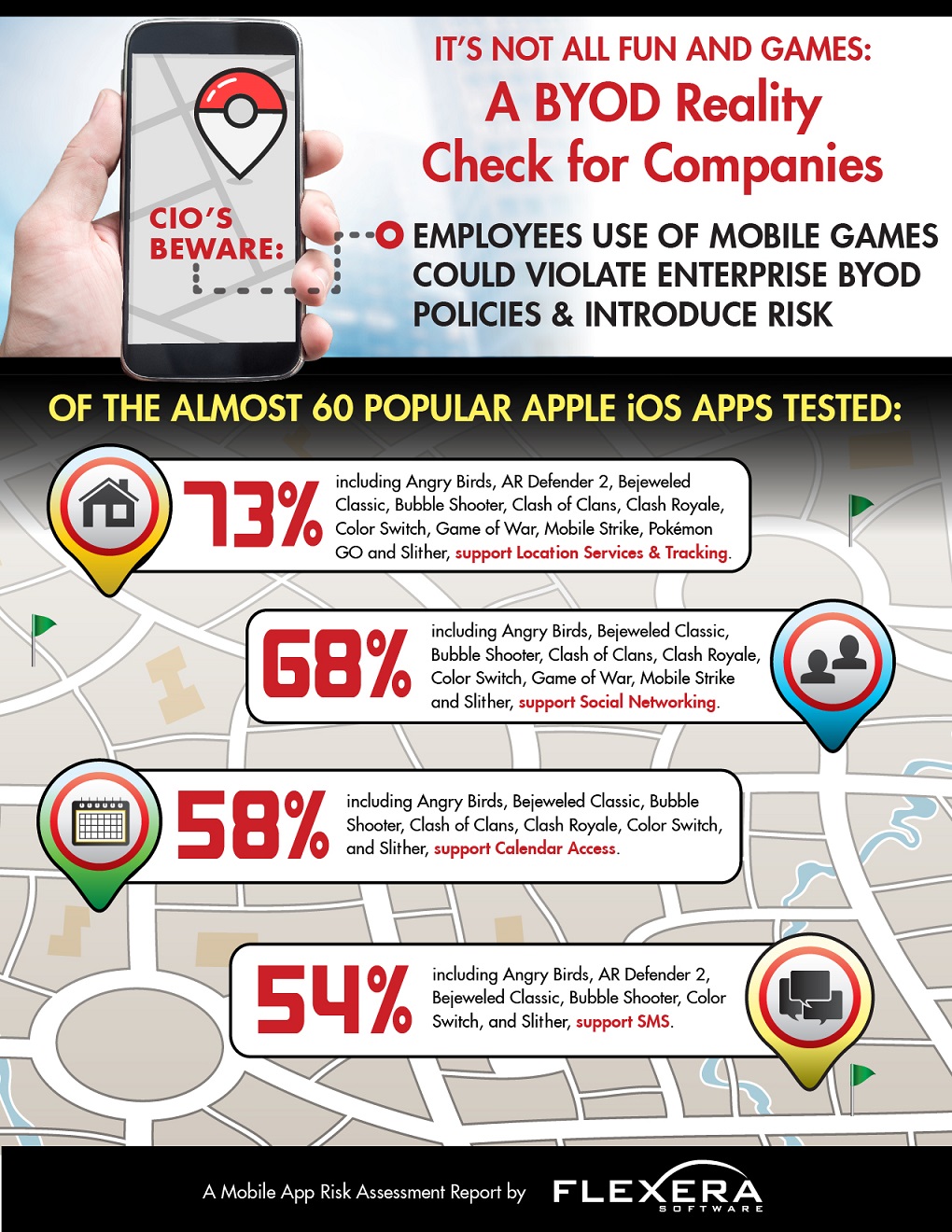 IT'S NOT ALL FUN AND GAMES:
A BYOD Reality Check for Companies

CIO'S BEWARE:

EMPLOYEES USE OF MOBILE GAMES COULD VIOLATE ENTERPRISE BYOD POLICIES & INTRODUCE RISK

OF THE ALMOST 60 POPULAR APPLE iOS APPS TESTED:

73% including Angry Birds, AR Defender 2, Bejeweled Classic, Bubble Shooter, Clash of Clans, Clash Royale, Color Switch, Game of War, Mobile Strike, Pokémon GO and Slither, support Location Services & Tracking.

68% including Angry Birds, Bejeweled Classic, Bubble Shooter, Clash of Clans, Clash Royale, Color Switch, Game of War, Mobile Strike and Slither, support Social Networking.

58% including Angry Birds, Bejeweled Classic, Bubble Shooter, Clash of Clans, Clash Royale, Color Switch, and Slither, support Calendar Access.

54% including Angry Birds, AR Defender 2, Bejeweled Classic, Bubble Shooter, Color Switch, and Slither, support SMS.

A Mobile App Risk Assessment Report by FLEXERA SOFTWARE