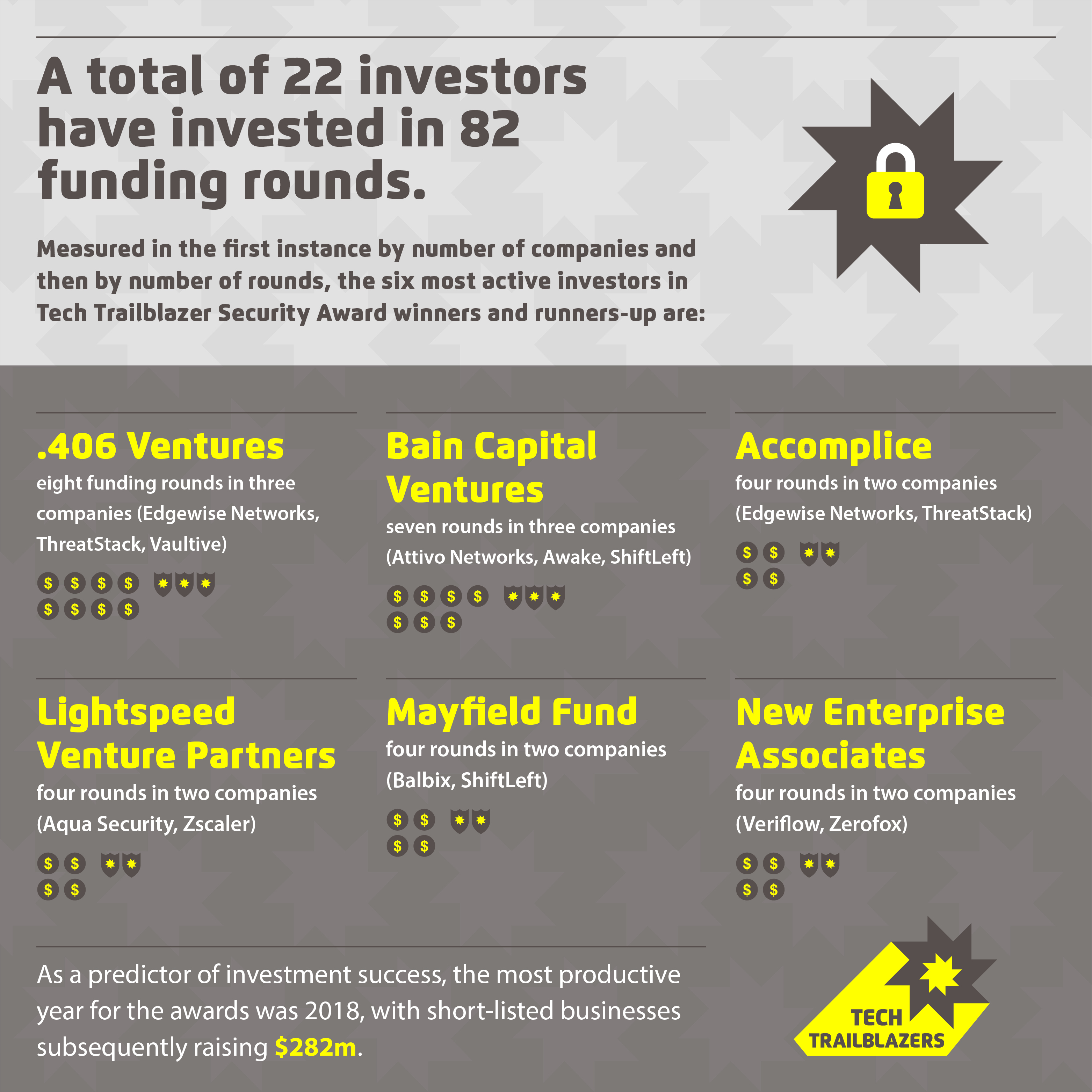 A total of 22 investors have invested in 82 funding rounds.

Measured in the first instance by number of companies and then by number of rounds, the six most active investors in Tech Trailblazer Security Award winners and runners-up are:

.406 Ventures
eight funding rounds in three companies (Edgewise Networks, ThreatStack, Vaultive)

$ $ $ $
$ $ $ $

Bain Capital Ventures
seven rounds in three companies (Attivo Networks, Awake, ShiftLeft)

$ $ $ $
$ $ $

Accomplice
four rounds in two companies (Edgewise Networks, ThreatStack)

$ $
$ $

Lightspeed Venture Partners
four rounds in two companies (Aqua Security, Zscaler)

$ $
$ $

Mayfield Fund
four rounds in two companies (Balbix, ShiftLeft)

$ $
$ $

New Enterprise Associates
four rounds in two companies (Veriflow, Zerofox)

$ $
$ $

As a predictor of investment success, the most productive year for the awards was 2018, with short-listed businesses subsequently raising $282m.

TECH TRAILBLAZERS